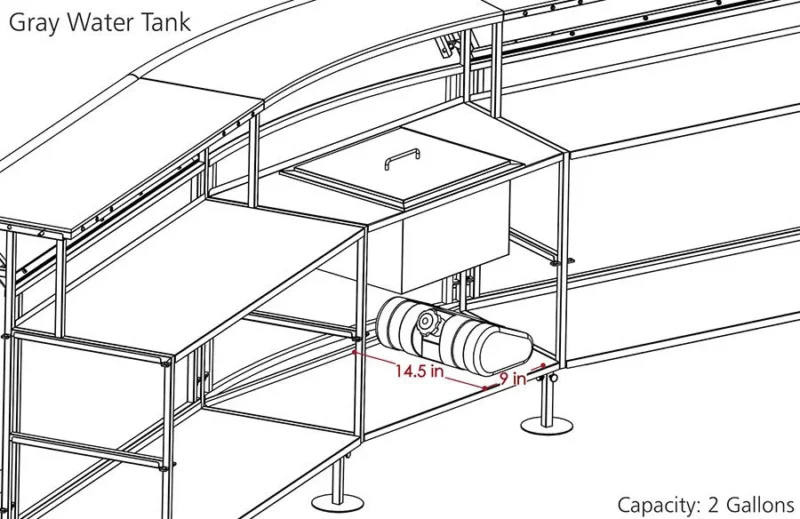 Gray Water Tank

14.5 in

9 in

Capacity: 2 Gallons