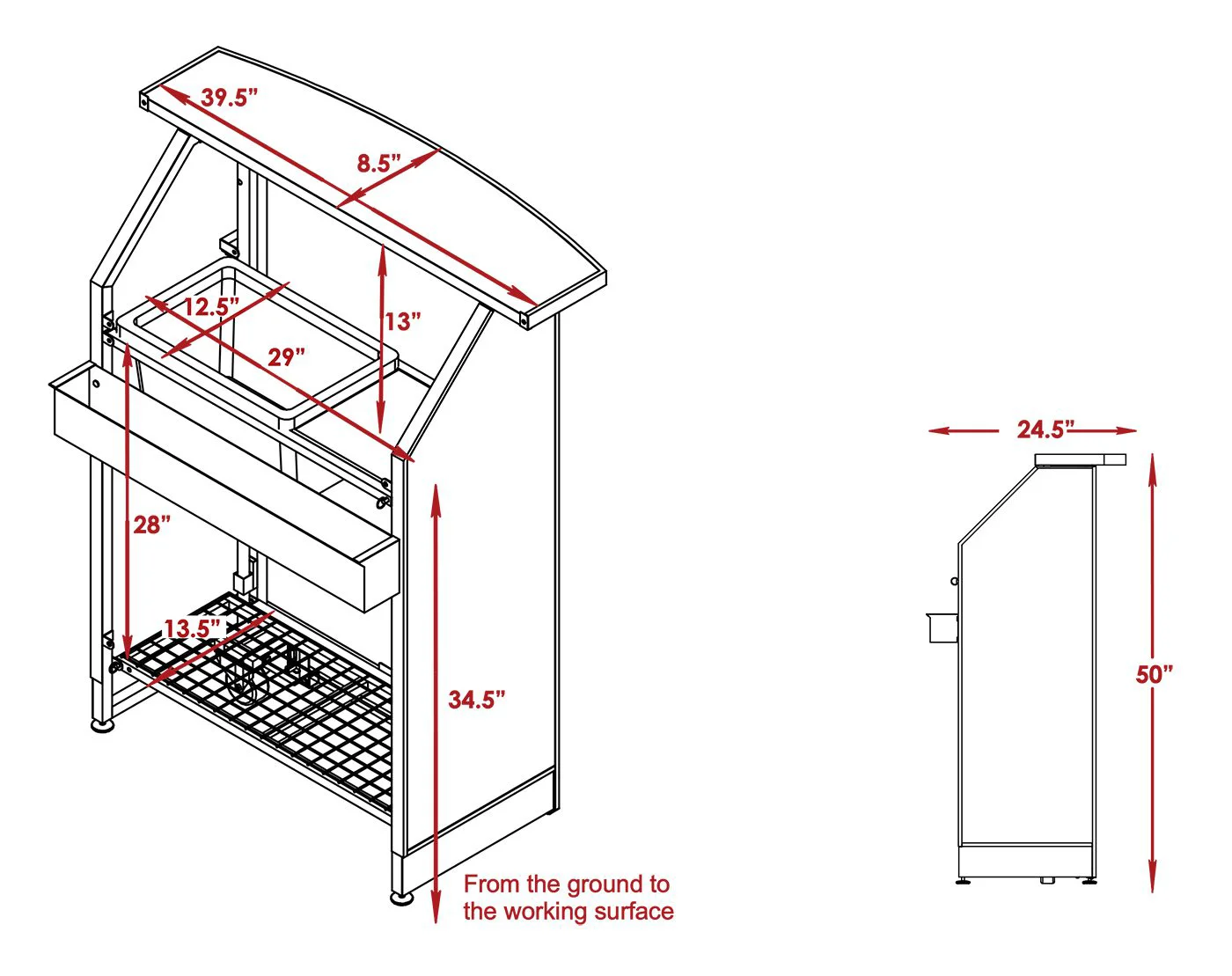 39.5”

8.5”

12.5”

13”

29”

28”

13.5”

34.5”

From the ground to the working surface

24.5”

50”