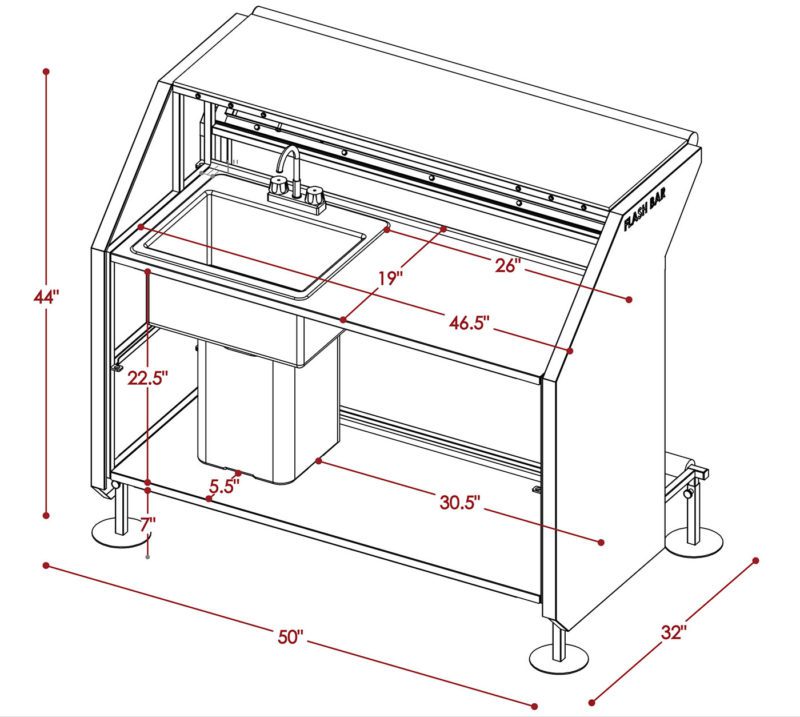 FLASH BAR
44"
19"
26"
46.5"
22.5"
5.5"
30.5"
7"
50"
32"