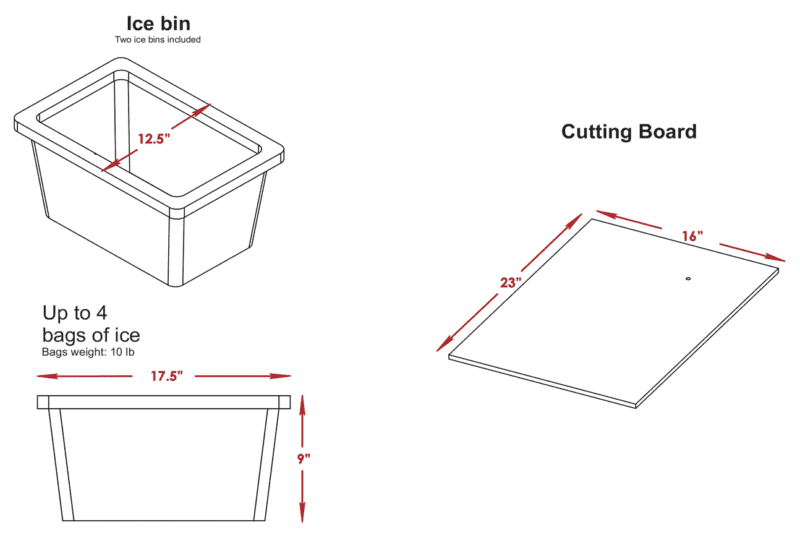 Ice bin
Two ice bins included

12.5"

Up to 4 bags of ice
Bags weight: 10 lb

17.5"

9"

Cutting Board

16"

23"