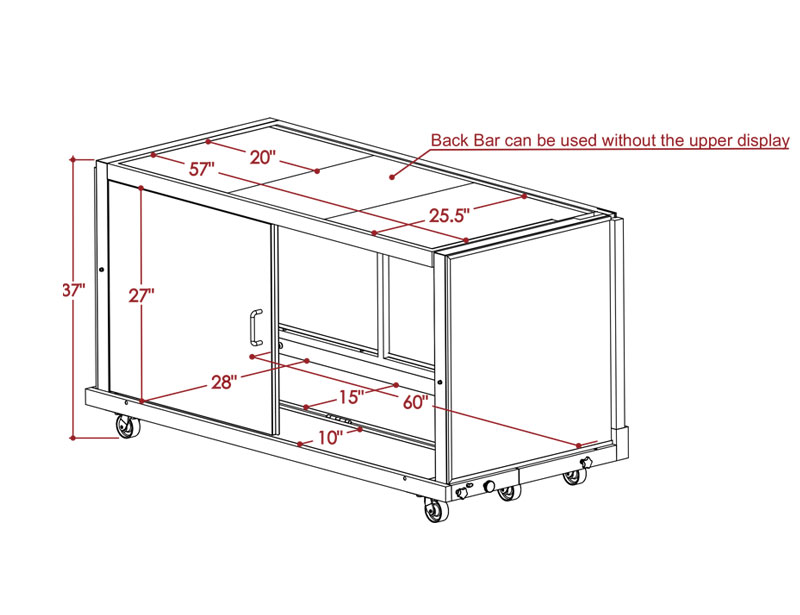 Back Bar can be used without the upper display

20"

57"

25.5"

37"

27"

28"

15"

60"

10"