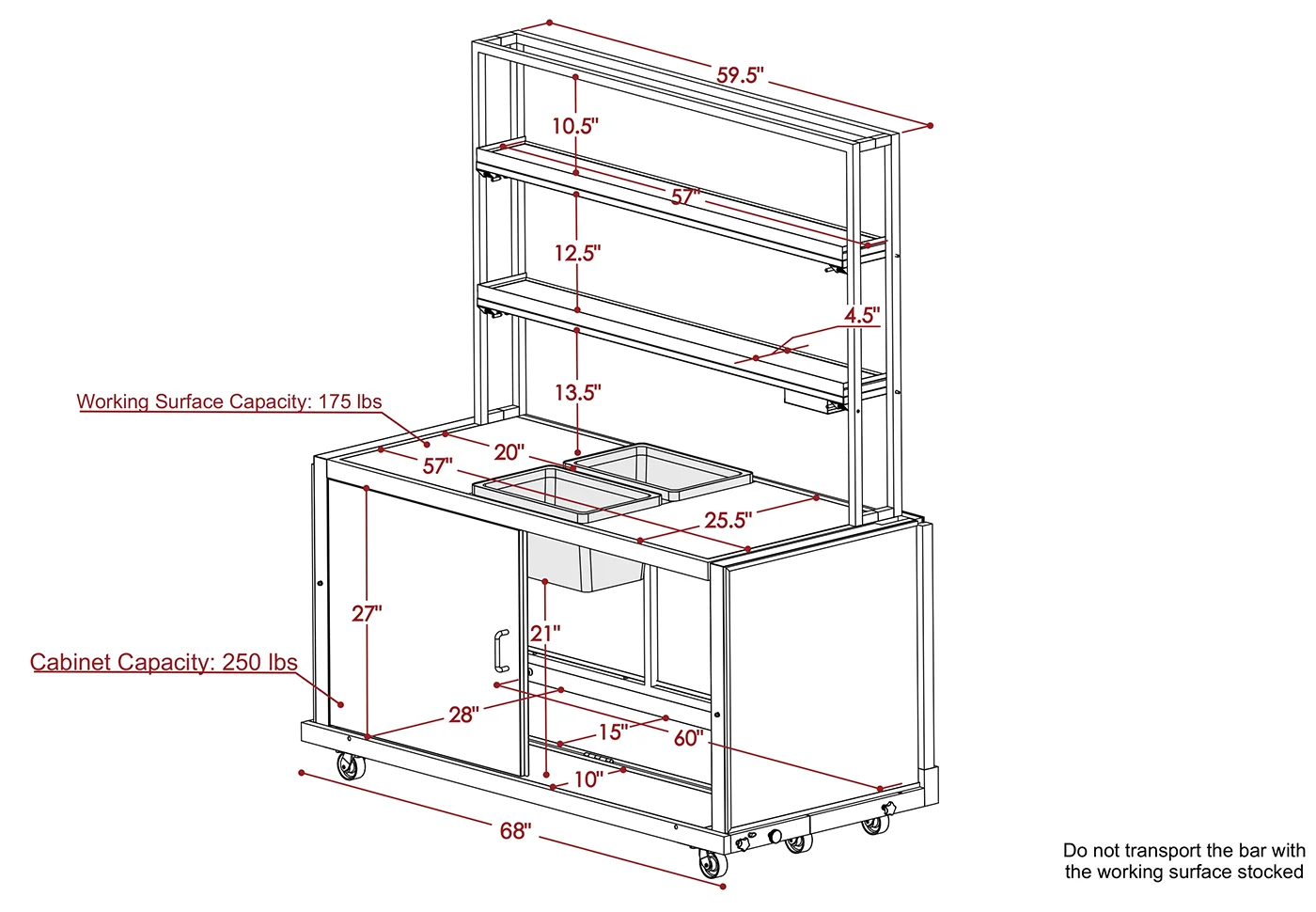 59.5"

10.5"

57"

12.5"

4.5"

13.5"

Working Surface Capacity: 175 lbs

20"

57"

25.5"

27"

21"

Cabinet Capacity: 250 lbs

28"

15"

60"

10"

68"

Do not transport the bar with the working surface stocked