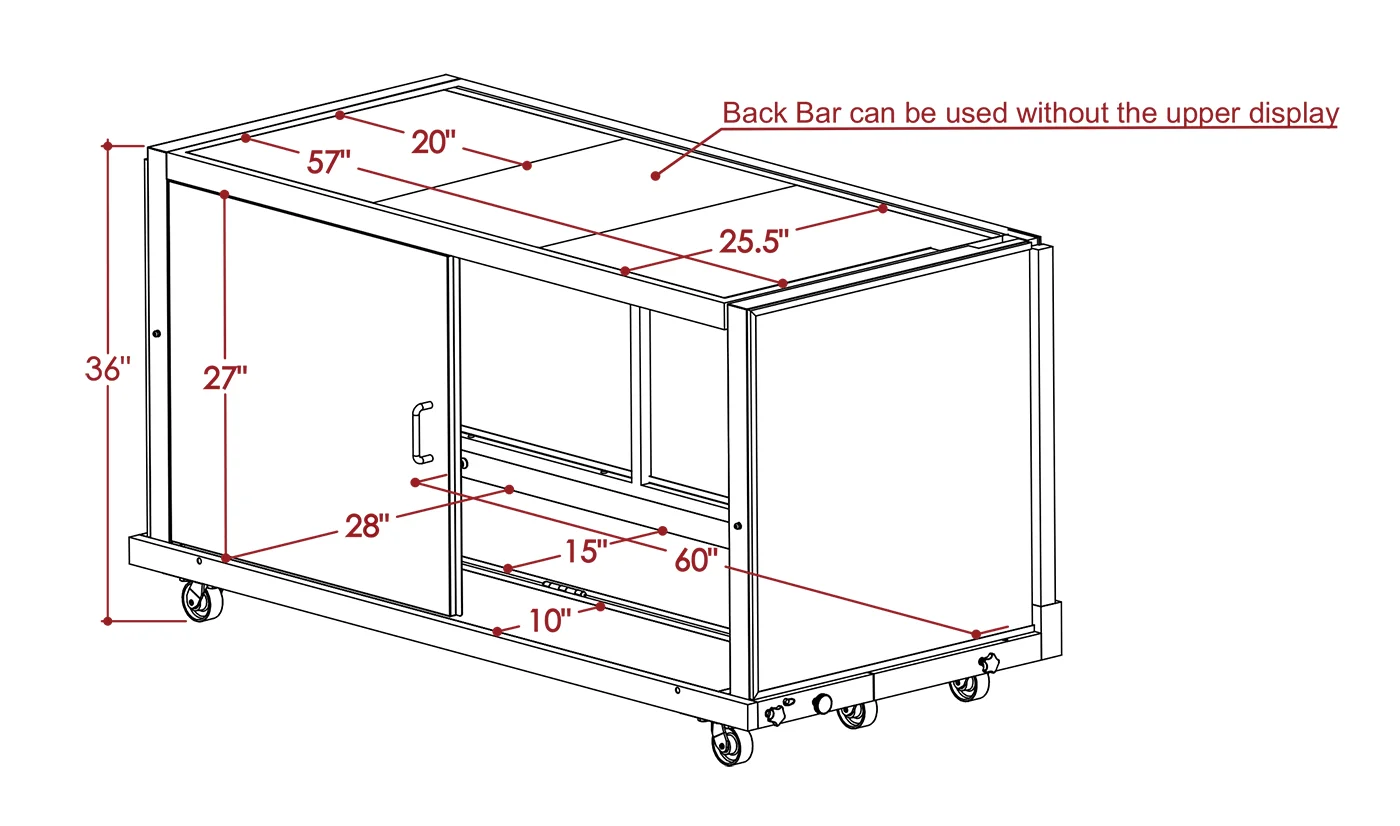 Back Bar can be used without the upper display

20"

57"

25.5"

36"

27"

28"

15"

60"

10"