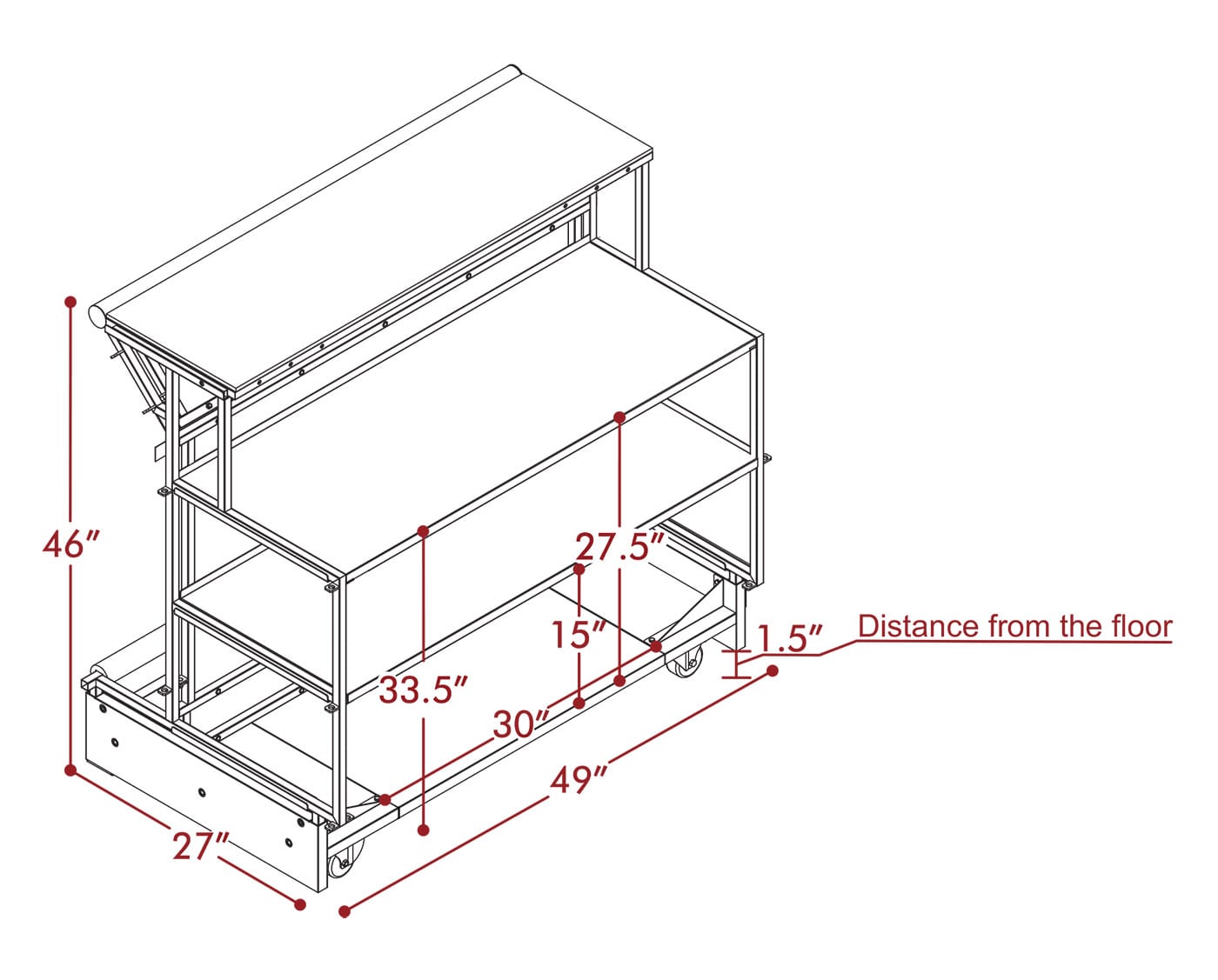 46″

27.5″

15″

1.5″

Distance from the floor

33.5″

30″

49″

27″