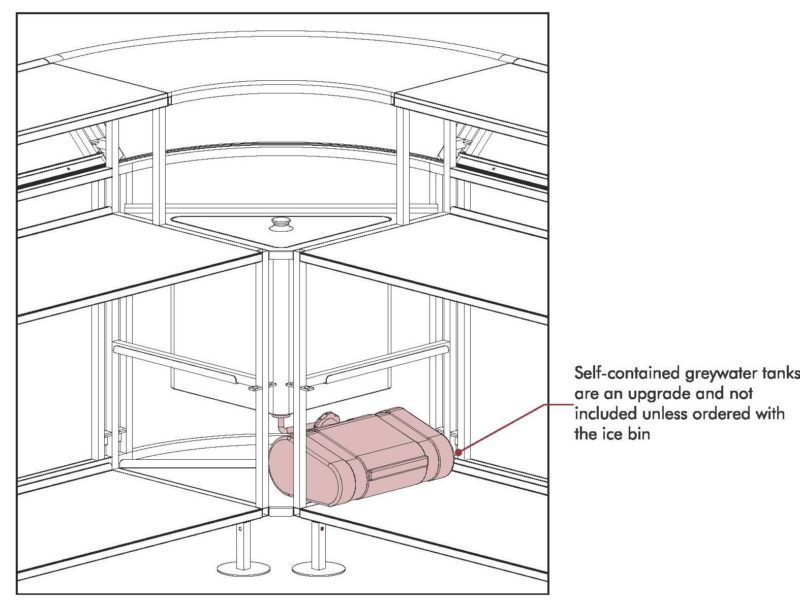 Self-contained greywater tanks are an upgrade and not included unless ordered with the ice bin