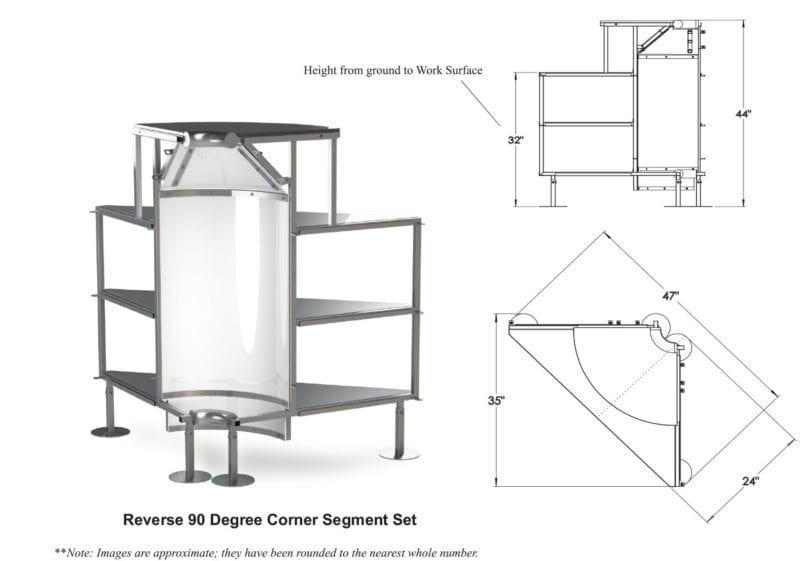 Height from ground to Work Surface

32"

44"

47"

35"

24"

Reverse 90 Degree Corner Segment Set

**Note: Images are approximate; they have been rounded to the nearest whole number.