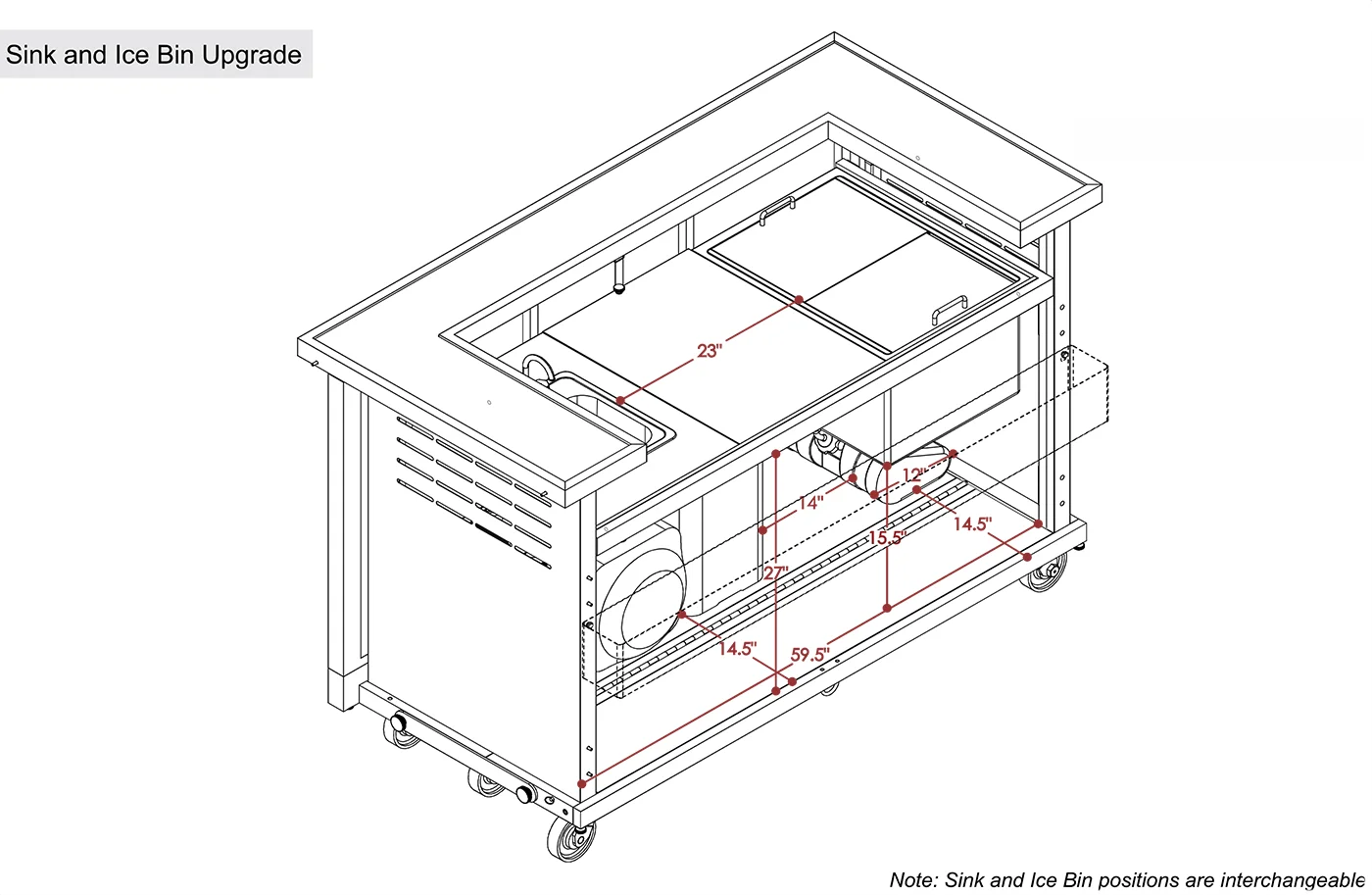 Sink and Ice Bin Upgrade

23"

12"

14"

14.5"

15.5"

27"

14.5"

59.5"

Note: Sink and Ice Bin positions are interchangeable