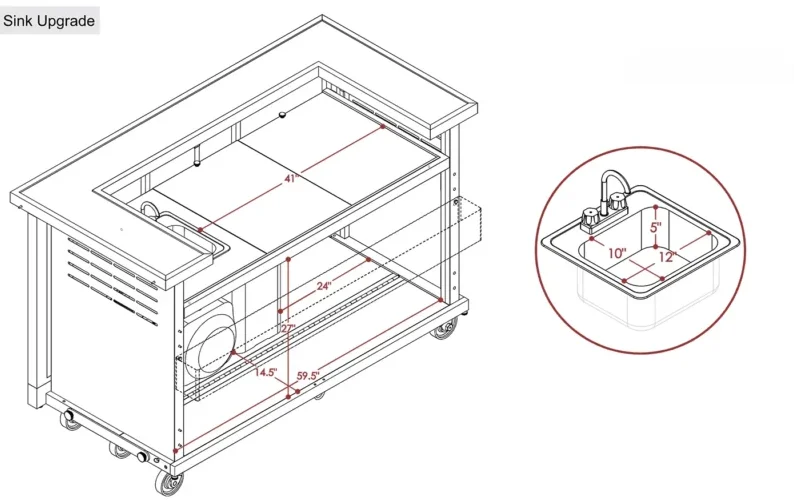 Sink Upgrade

41"

24"

27"

14.5"

59.5"

5"

10"

12"