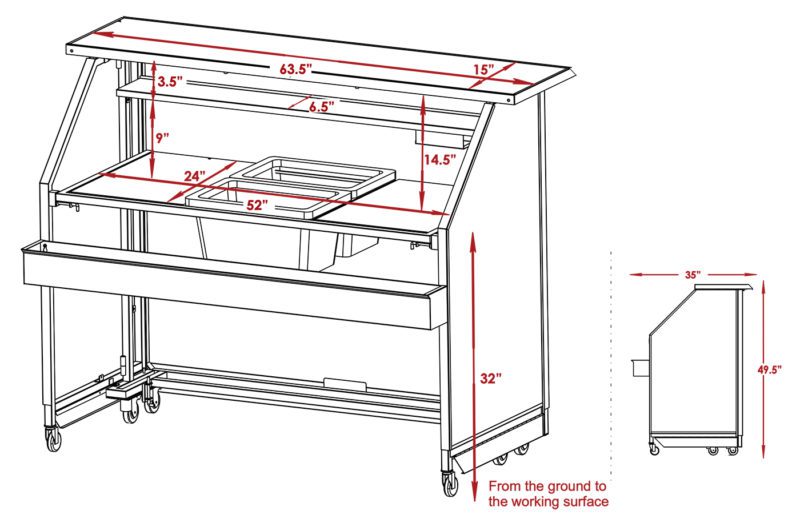 63.5"
15"
3.5"
6.5"
9"
14.5"
24"
52"
32"
From the ground to the working surface
35"
49.5"