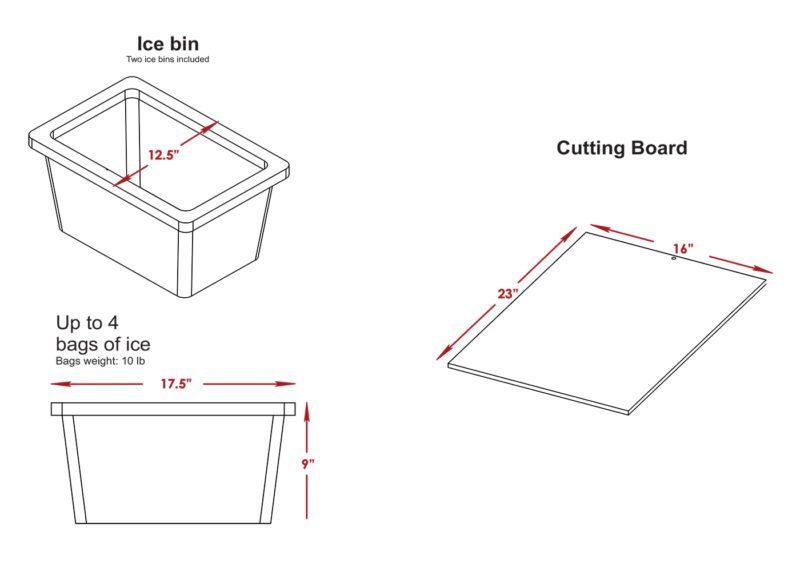 Ice bin
Two ice bins included

12.5"

Up to 4 bags of ice
Bags weight: 10 lb

17.5"

9"

Cutting Board

16"

23"