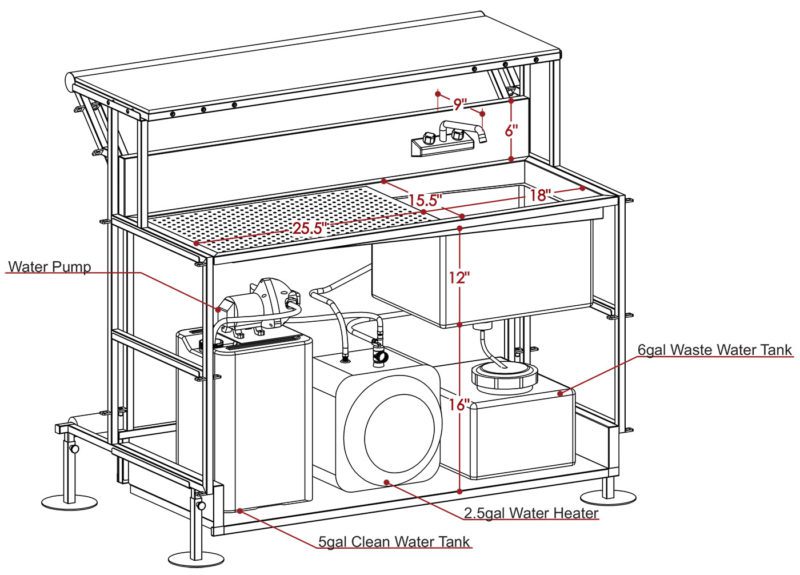 9"
6"
15.5"
18"
25.5"
Water Pump
12"
6gal Waste Water Tank
16"
2.5gal Water Heater
5gal Clean Water Tank