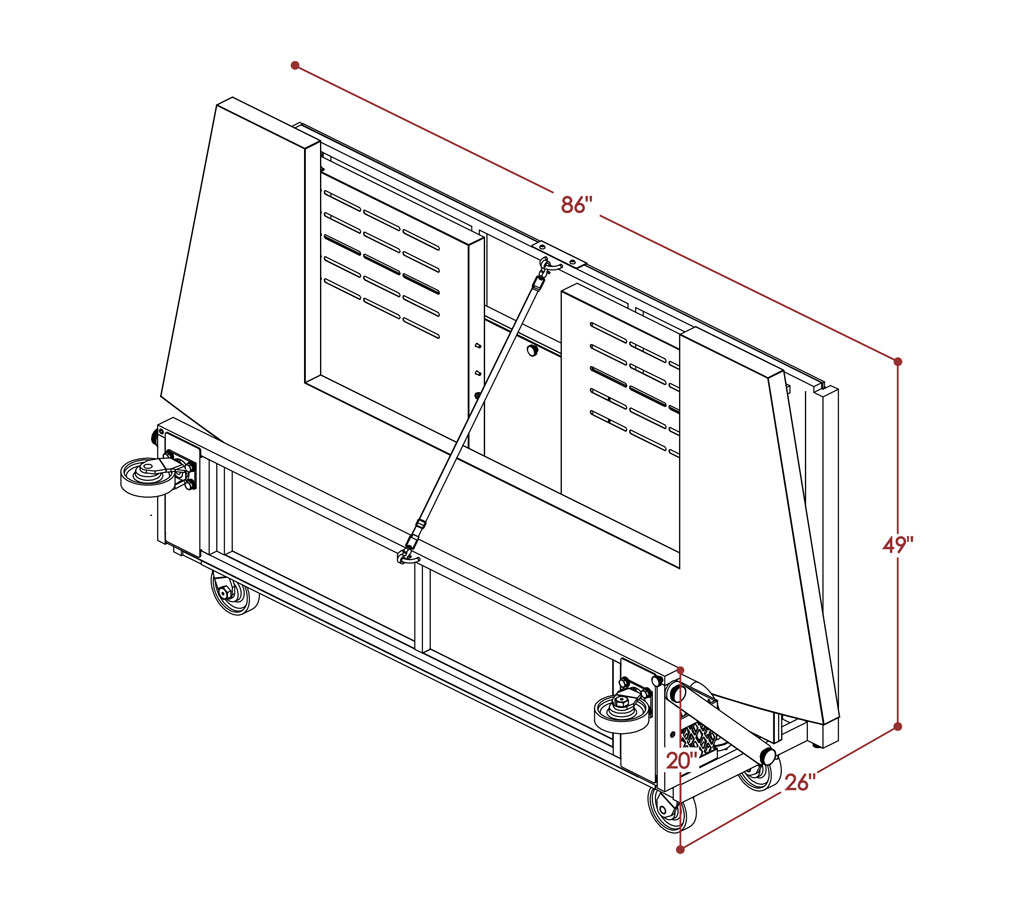 86"
49"
20"
26"