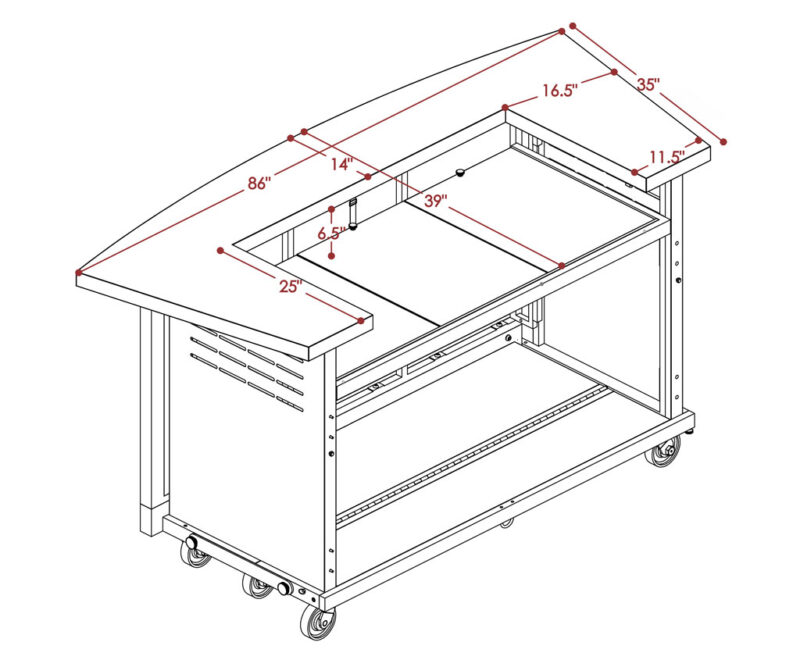 35"
16.5"
11.5"
14"
86"
39"
6.5"
25"