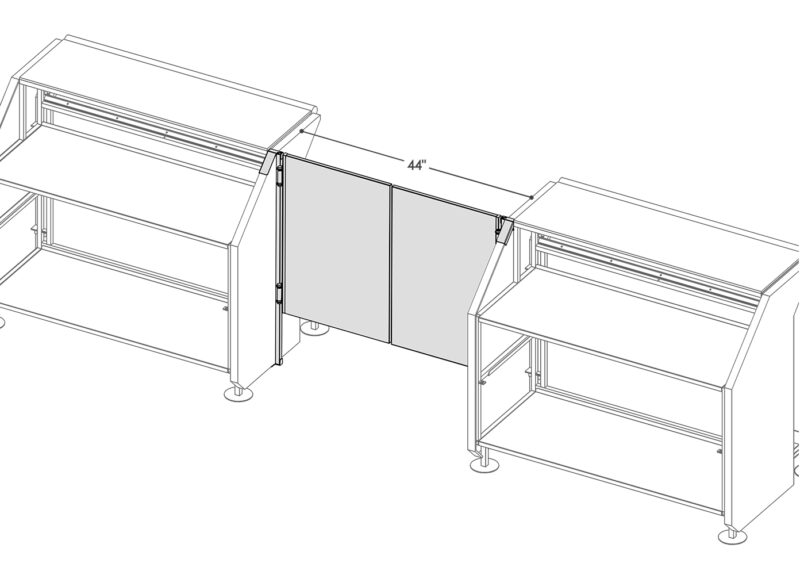 44"