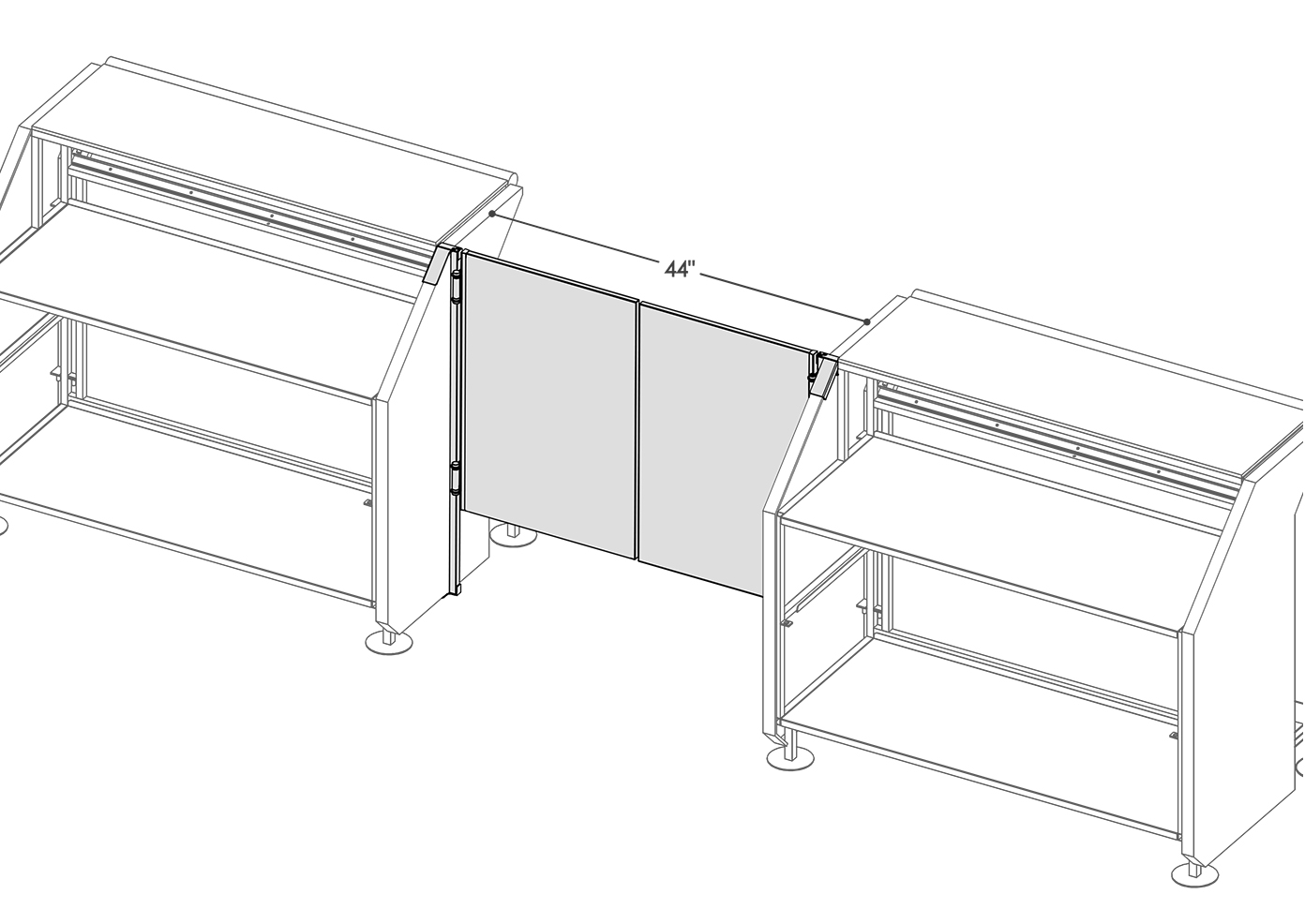 44"