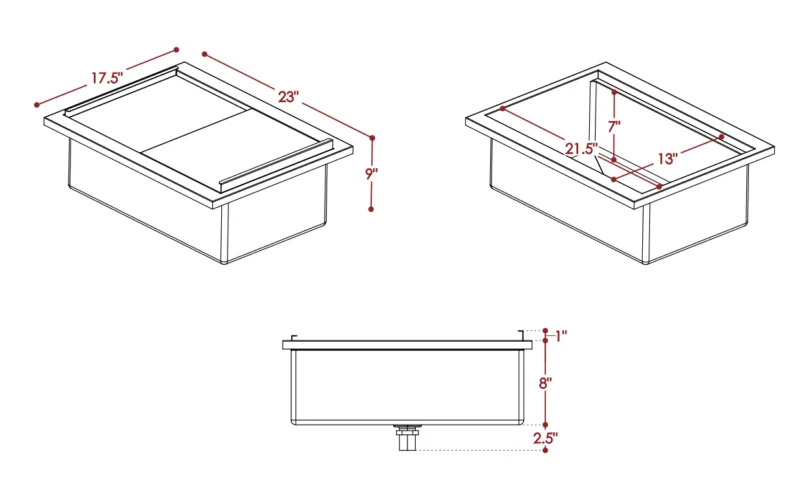 17.5"
23"
9"
7"
21.5"
13"
1"
8"
2.5"